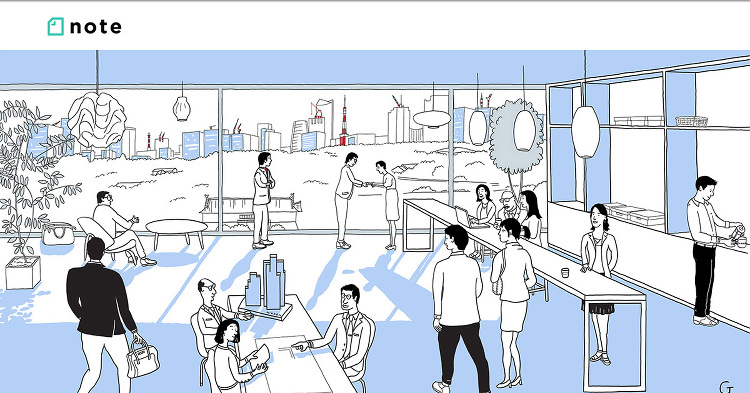 note