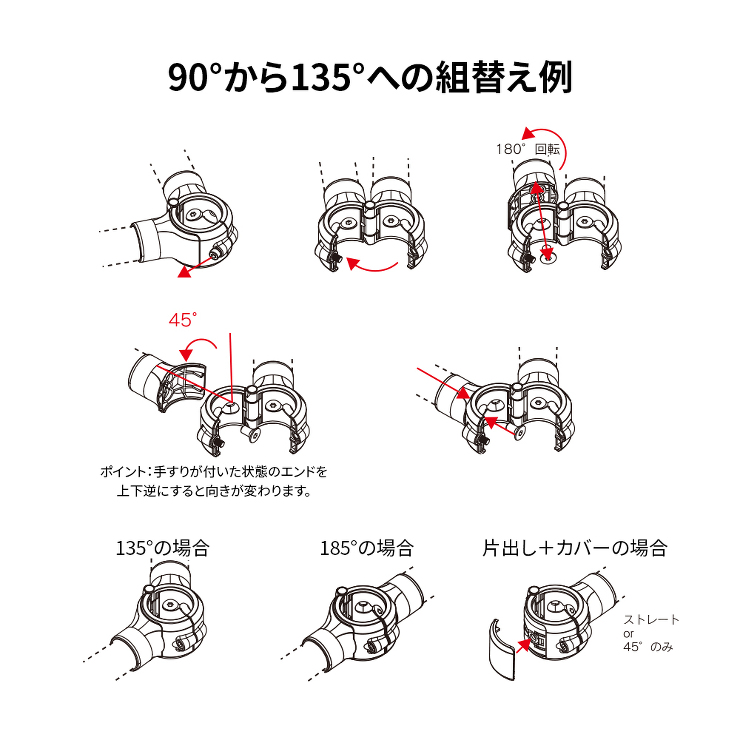 90°から135°への組替え例

180° 回転

45°

ポイント：手すりが付いた状態のエンドを上下逆にすると向きが変わります。

135°の場合

185°の場合

片出し＋カバーの場合

ストレート
or
45° のみ