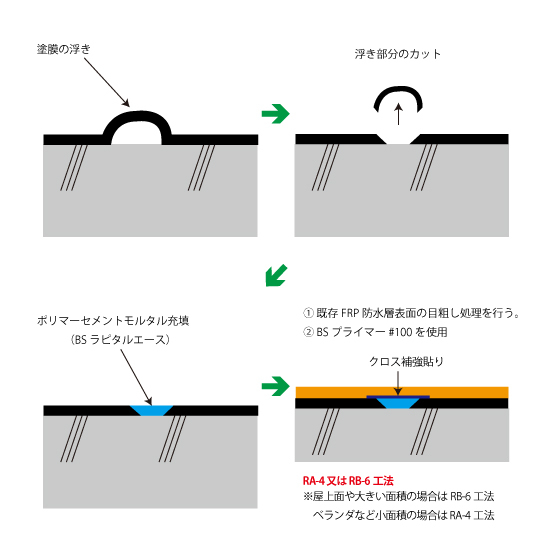 塗膜の浮き

浮き部分のカット

ポリマーセメントモルタル充填
（BS ラピタルエース）

① 既存 FRP 防水層表面の目粗し処理を行う。
② BS プライマー #100 を使用

クロス補強貼り

RA-4 又は RB-6 工法
※屋上面や大きい面積の場合は RB-6 工法
ベランダなど小面積の場合は RA-4 工法