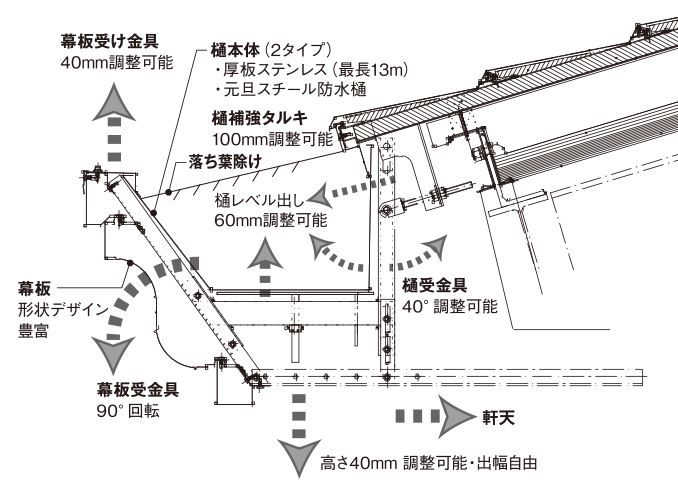 幕板受け金具
40mm調整可能

樋本体（2タイプ）
・厚板ステンレス（最長13m）
・元旦スチール防水樋

樋補強タルキ
100mm調整可能

落ち葉除け

樋レベル出し
60mm調整可能

幕板
形状デザイン
豊富

樋受金具
40° 調整可能

幕板受金具
90° 回転

軒天

高さ40mm 調整可能・出幅自由