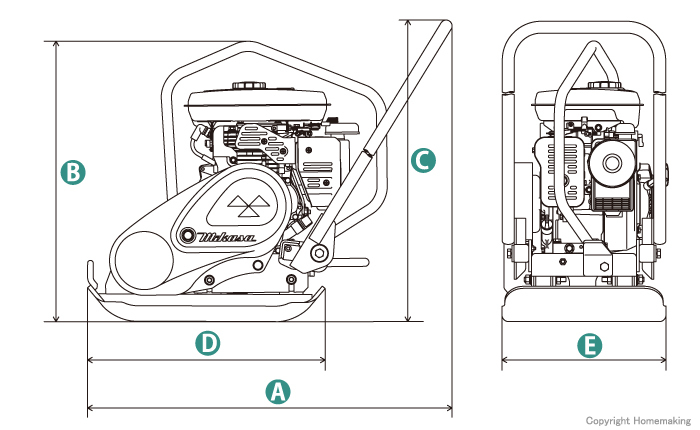 B
C
Mikasa
D
E
A
Copyright Homemaking