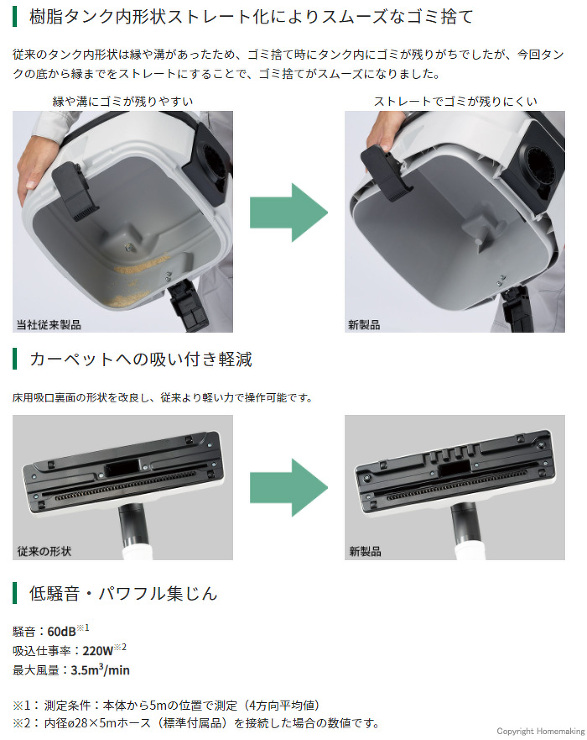 樹脂タンク内形状ストレート化によりスムーズなゴミ捨て

従来のタンク内形状は縁や溝があったため、ゴミ捨て時にタンク内にゴミが残りがちでしたが、今回タンクの底から縁までをストレートにすることで、ゴミ捨てがスムーズになりました。

縁や溝にゴミが残りやすい

当社従来製品

ストレートでゴミが残りにくい

新製品

カーペットへの吸い付き軽減

床用吸口裏面の形状を改良し、従来より軽い力で操作可能です。

従来の形状

新製品

低騒音・パワフル集じん

騒音：60dB$^{※1}$
吸込仕事率：220W$^{※2}$
最大風量：3.5m$^3$/min

※1：測定条件：本体から5mの位置で測定（4方向平均値）
※2：内径ø28×5mホース（標準付属品）を接続した場合の数値です。

Copyright Homemaking