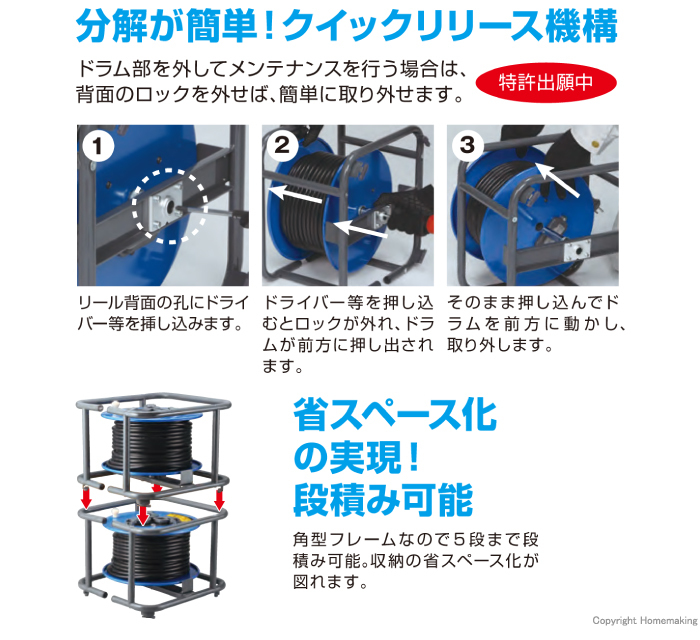 分解が簡単！クイックリリース機構

ドラム部を外してメンテナンスを行う場合は、背面のロックを外せば、簡単に取り外せます。

特許出願中

1

リール背面の孔にドライバー等を挿し込みます。

2

ドライバー等を押し込むとロックが外れ、ドラムが前方に押し出されます。

3

そのまま押し込んでドラムを前方に動かし、取り外します。

省スペース化の実現！段積み可能

角型フレームなので５段まで段積み可能。収納の省スペース化が図れます。

Copyright Homemaking